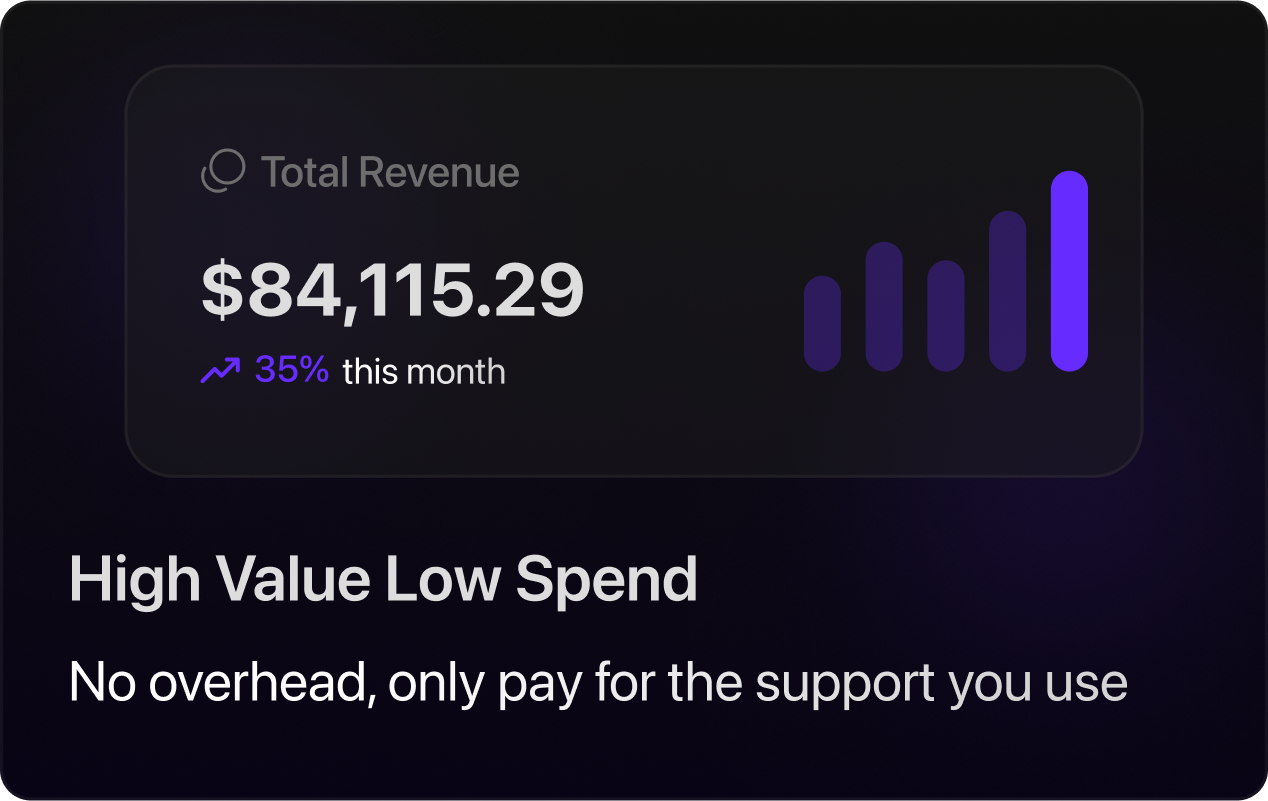 Total Revenue

$84,115.29

35% this month

High Value Low Spend

No overhead, only pay for the support you use