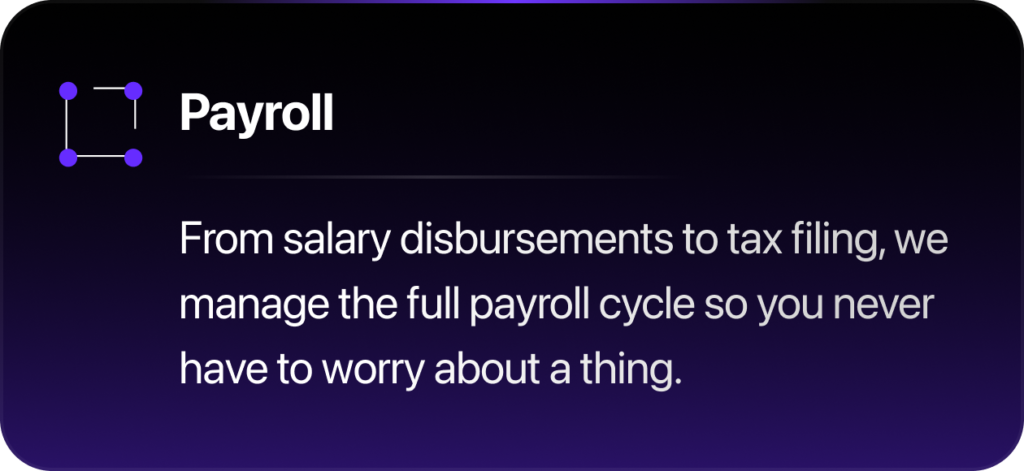 Payroll

From salary disbursements to tax filing, we manage the full payroll cycle so you never have to worry about a thing.